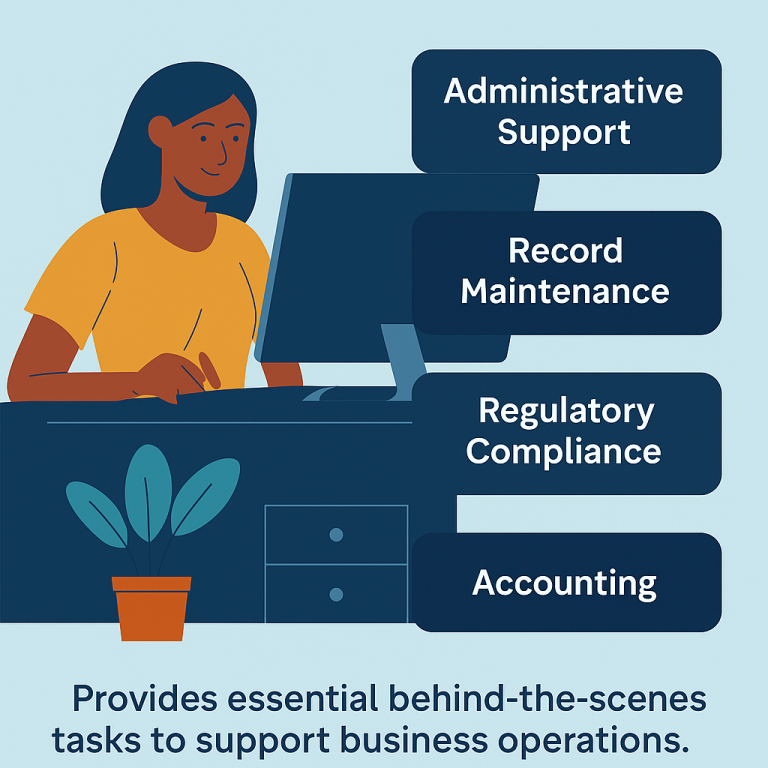 Administrative Support

Record Maintenance

Regulatory Compliance

Accounting

Provides essential behind-the-scenes tasks to support business operations.